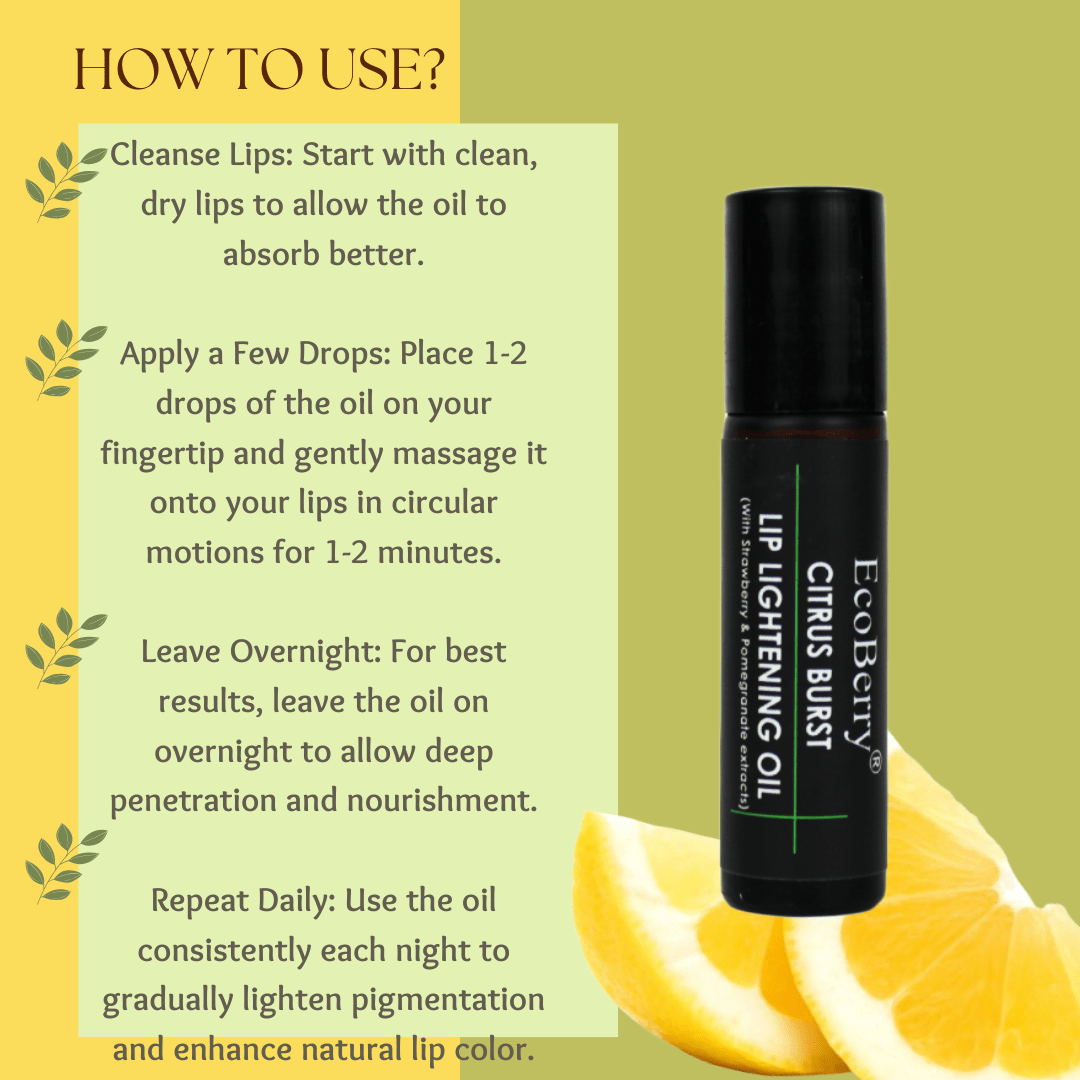 HOW TO USE?

Cleanse Lips: Start with clean, dry lips to allow the oil to absorb better.

Apply a Few Drops: Place 1-2 drops of the oil on your fingertip and gently massage it onto your lips in circular motions for 1-2 minutes.

Leave Overnight: For best results, leave the oil on overnight to allow deep penetration and nourishment.

Repeat Daily: Use the oil consistently each night to gradually lighten pigmentation and enhance natural lip color.

EcoBerry®
CITRUS BURST
LIP LIGHTENING OIL
(With Strawberry & Pomegranate extracts)